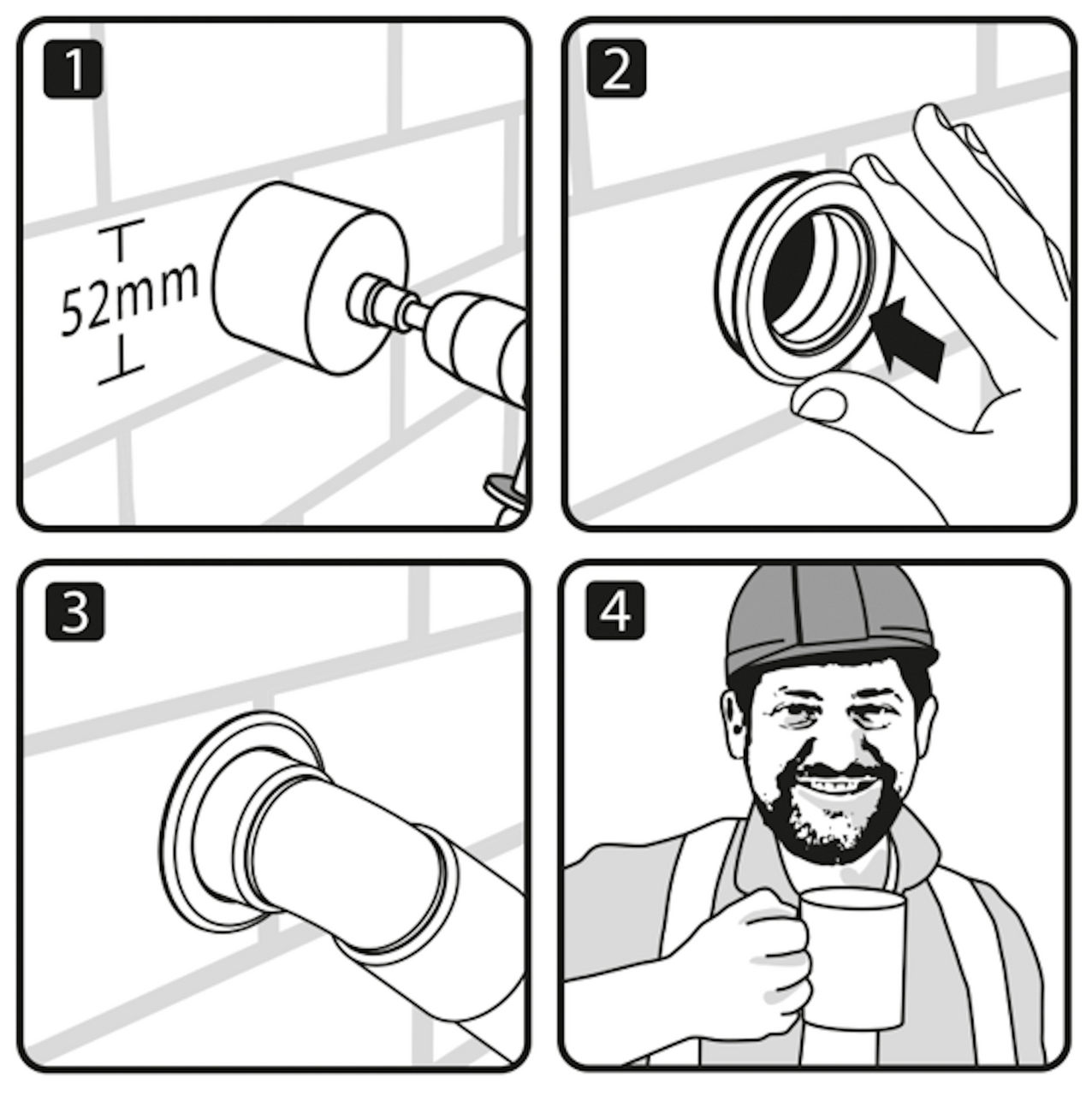 1

52mm

2

3

4